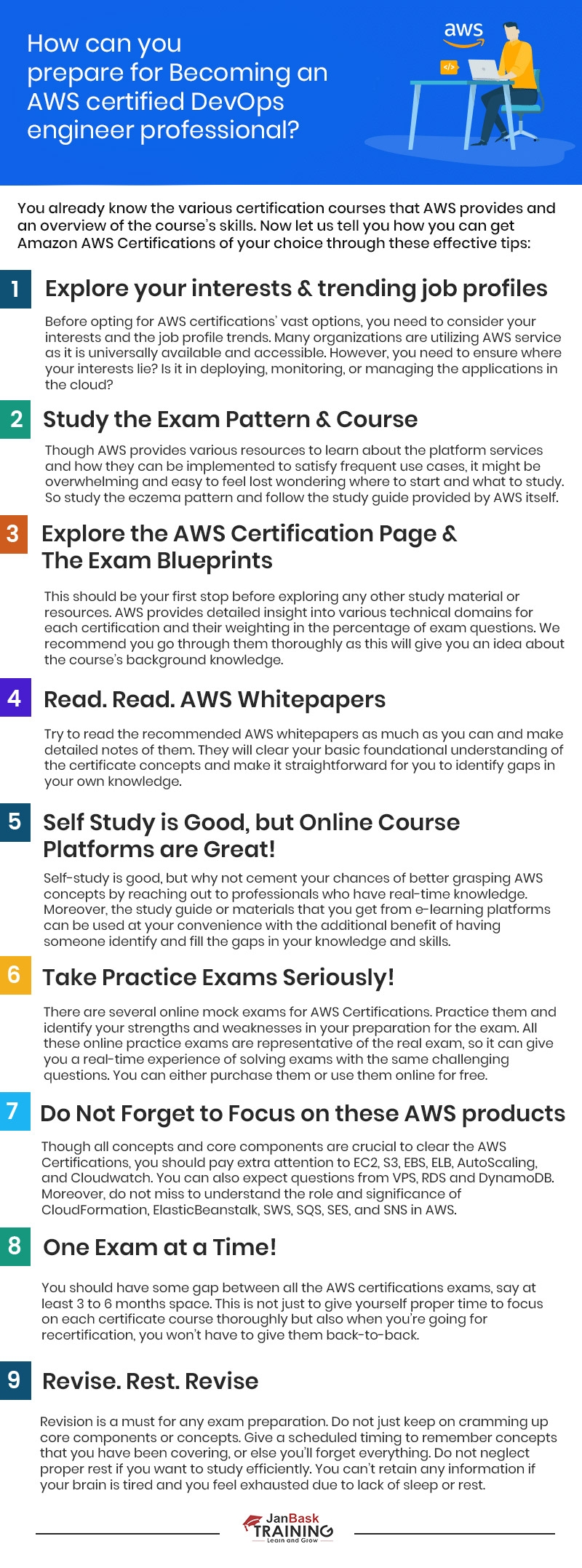 How can you prepare for Becoming an AWS certified DevOps engineer professional?

aws

</>

You already know the various certification courses that AWS provides and an overview of the course's skills. Now let us tell you how you can get Amazon AWS Certifications of your choice through these effective tips:

1 Explore your interests & trending job profiles

Before opting for AWS certifications' vast options, you need to consider your interests and the job profile trends. Many organizations are utilizing AWS service as it is universally available and accessible. However, you need to ensure where your interests lie? Is it in deploying, monitoring, or managing the applications in the cloud?

2 Study the Exam Pattern & Course

Though AWS provides various resources to learn about the platform services and how they can be implemented to satisfy frequent use cases, it might be overwhelming and easy to feel lost wondering where to start and what to study. So study the eczema pattern and follow the study guide provided by AWS itself.

3 Explore the AWS Certification Page & The Exam Blueprints

This should be your first stop before exploring any other study material or resources. AWS provides detailed insight into various technical domains for each certification and their weighting in the percentage of exam questions. We recommend you go through them thoroughly as this will give you an idea about the course's background knowledge.

4 Read. Read. AWS Whitepapers

Try to read the recommended AWS whitepapers as much as you can and make detailed notes of them. They will clear your basic foundational understanding of the certificate concepts and make it straightforward for you to identify gaps in your own knowledge.

5 Self Study is Good, but Online Course Platforms are Great!

Self-study is good, but why not cement your chances of better grasping AWS concepts by reaching out to professionals who have real-time knowledge. Moreover, the study guide or materials that you get from e-learning platforms can be used at your convenience with the additional benefit of having someone identify and fill the gaps in your knowledge and skills.

6 Take Practice Exams Seriously!

There are several online mock exams for AWS Certifications. Practice them and identify your strengths and weaknesses in your preparation for the exam. All these online practice exams are representative of the real exam, so it can give you a real-time experience of solving exams with the same challenging questions. You can either purchase them or use them online for free.

7 Do Not Forget to Focus on these AWS products

Though all concepts and core components are crucial to clear the AWS Certifications, you should pay extra attention to EC2, S3, EBS, ELB, AutoScaling, and Cloudwatch. You can also expect questions from VPS, RDS and DynamoDB. Moreover, do not miss to understand the role and significance of CloudFormation, ElasticBeanstalk, SWS, SQS, SES, and SNS in AWS.

8 One Exam at a Time!

You should have some gap between all the AWS certifications exams, say at least 3 to 6 months space. This is not just to give yourself proper time to focus on each certificate course thoroughly but also when you're going for recertification, you won't have to give them back-to-back.

9 Revise. Rest. Revise

Revision is a must for any exam preparation. Do not just keep on cramming up core components or concepts. Give a scheduled timing to remember concepts that you have been covering, or else you'll forget everything. Do not neglect proper rest if you want to study efficiently. You can't retain any information if your brain is tired and you feel exhausted due to lack of sleep or rest.

JanBask TRAINING
Learn and Grow